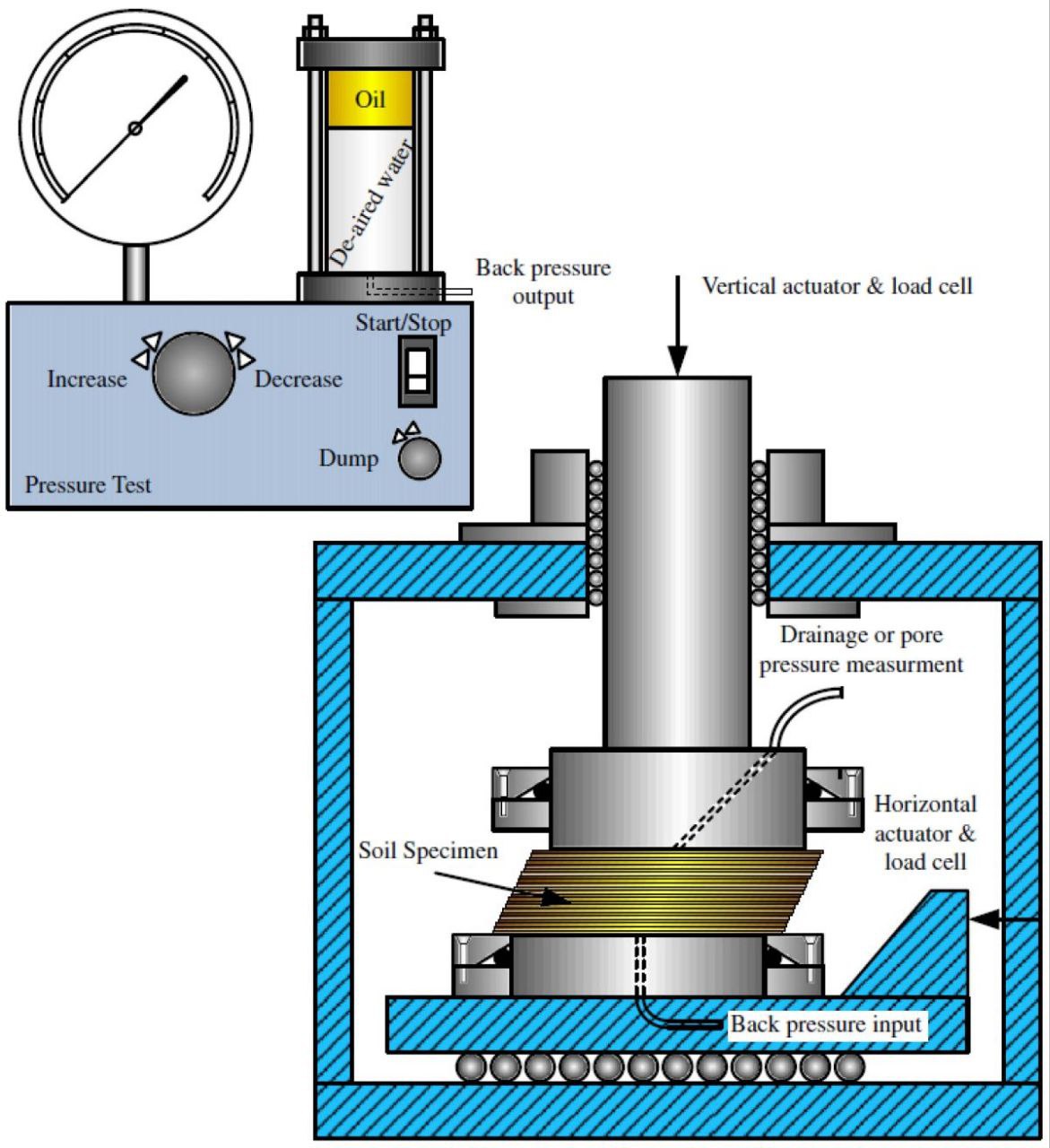 Oil

De-aired water

Back pressure output

Vertical actuator & load cell

Start/Stop

Increase

Decrease

Dump

Pressure Test

Drainage or pore pressure measurment

Horizontal actuator & load cell

Soil Specimen

Back pressure input